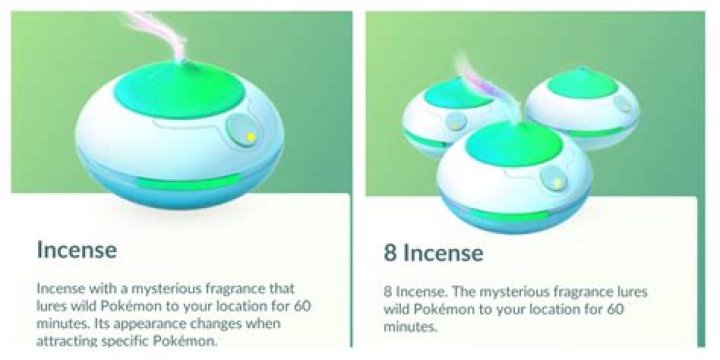 Incense

Incense with a mysterious fragrance that lures wild Pokémon to your location for 60 minutes. Its appearance changes when attracting specific Pokémon.

8 Incense

8 Incense. The mysterious fragrance lures wild Pokémon to your location for 60 minutes.