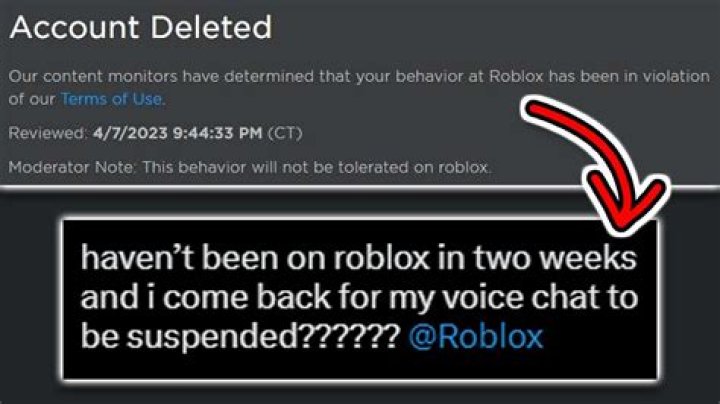 Account Deleted

Our content monitors have determined that your behavior at Roblox has been in violation of our Terms of Use.

Reviewed: 4/7/2023 9:44:33 PM (CT)

Moderator Note: This behavior will not be tolerated on roblox.

haven't been on roblox in two weeks and i come back for my voice chat to be suspended?????? @Roblox