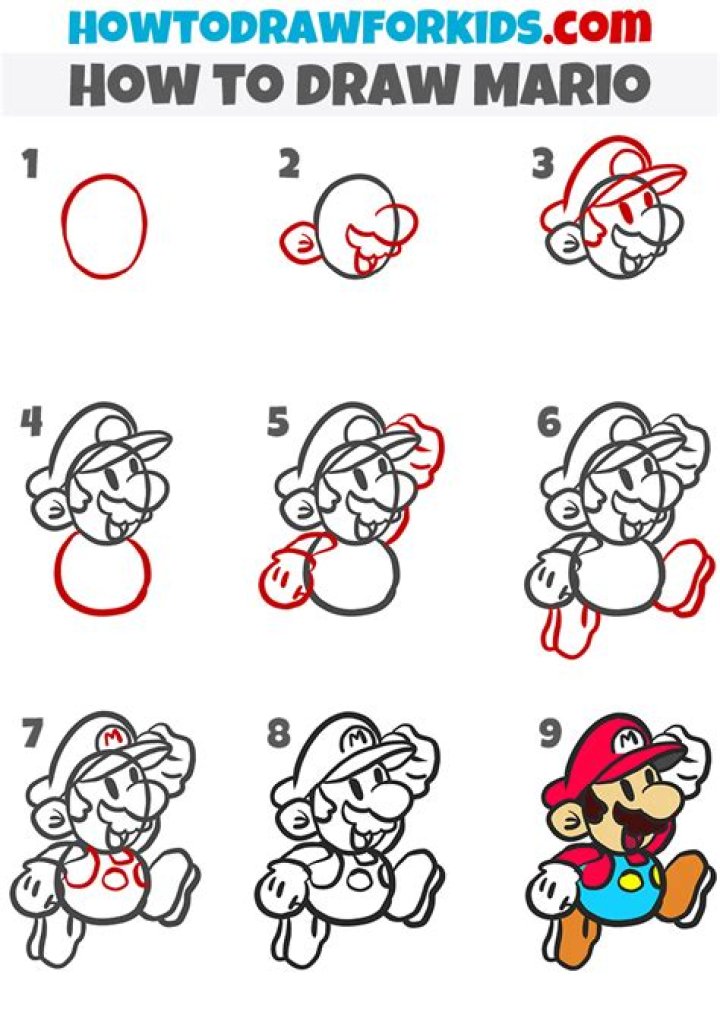 HOWTODRAWFORKIDS.com
HOW TO DRAW MARIO

1
2
3
4
5
6
7
M
8
M
9
M